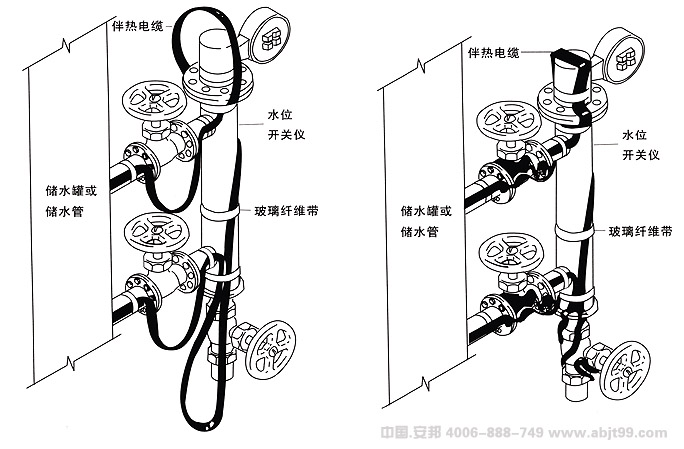 伴热电缆
水位
开关仪
储水罐或
储水管
玻璃纤维带

伴热电缆
水位
开关仪
储水罐或
储水管
玻璃纤维带

中国.安邦 4006-888-749 www.abjt99.com